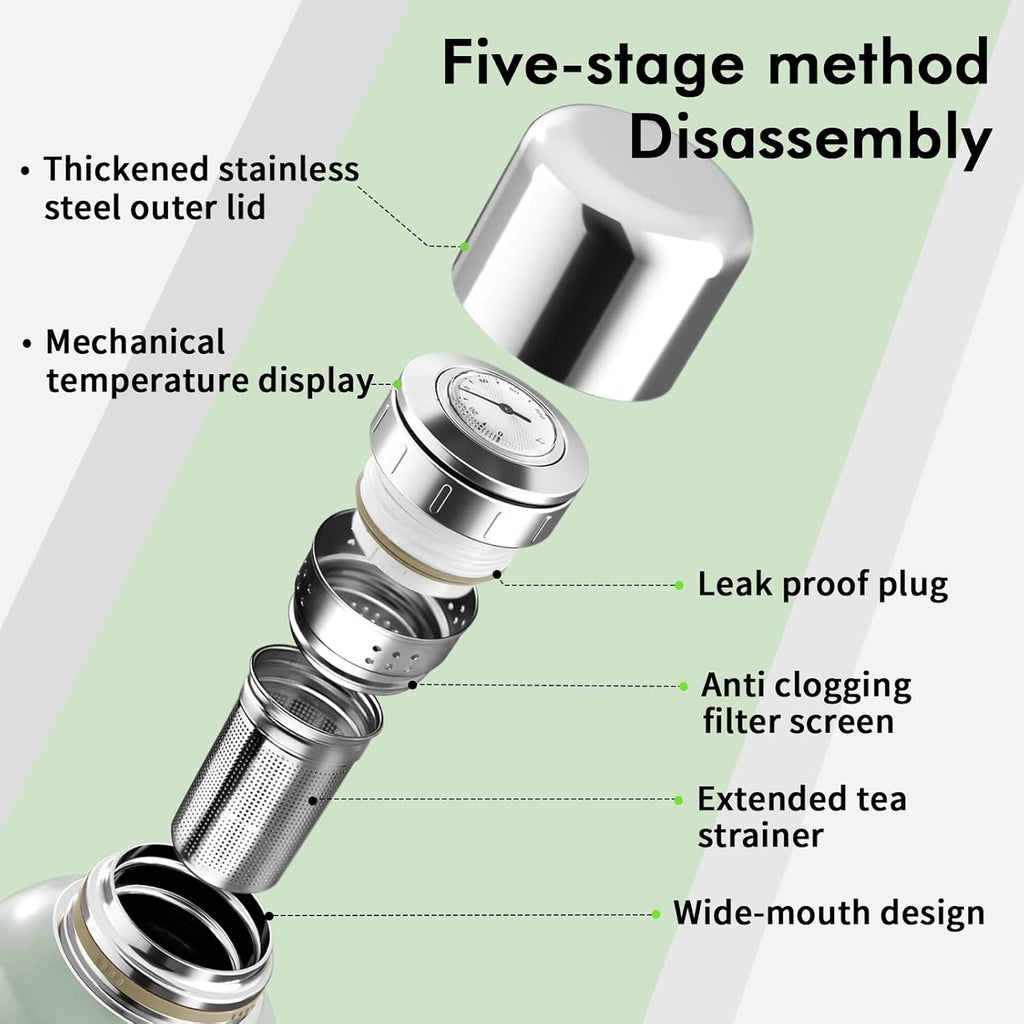 Five-stage method
Disassembly

• Thickened stainless steel outer lid

• Mechanical temperature display

• Leak proof plug

• Anti clogging filter screen

• Extended tea strainer

• Wide-mouth design